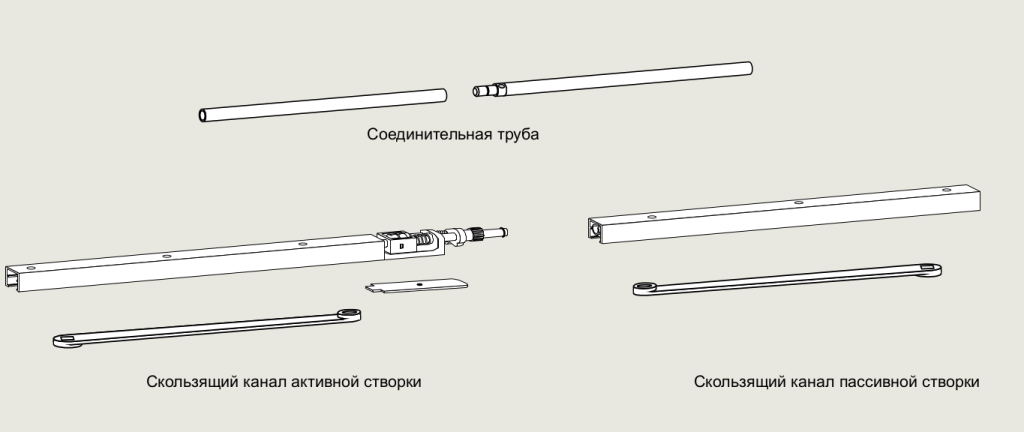 Соединительная труба

Скользящий канал активной створки

Скользящий канал пассивной створки