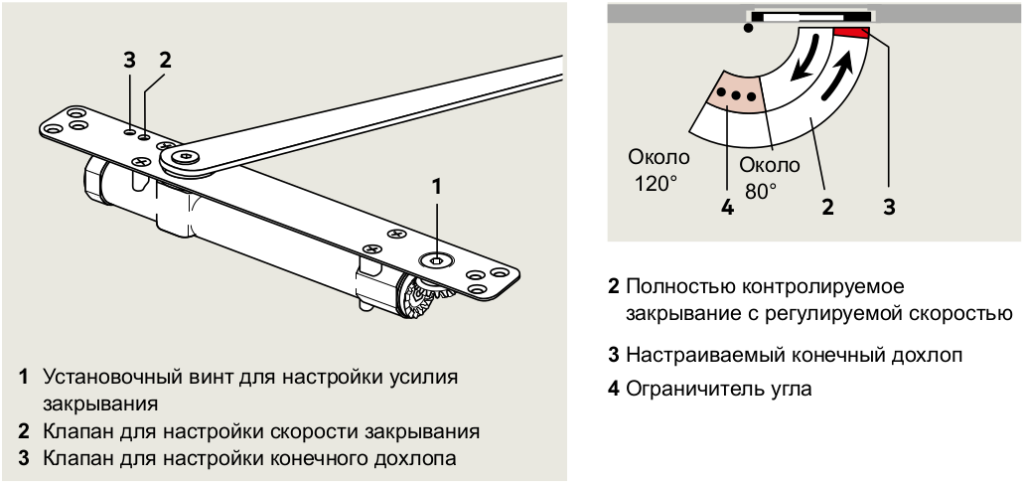 3 2

1

1 Установочный винт для настройки усилия закрывания
2 Клапан для настройки скорости закрывания
3 Клапан для настройки конечного дохлопа

Около 120°

Около 80°

4 2 3

2 Полностью контролируемое закрывание с регулируемой скоростью
3 Настраиваемый конечный дохлоп
4 Ограничитель угла