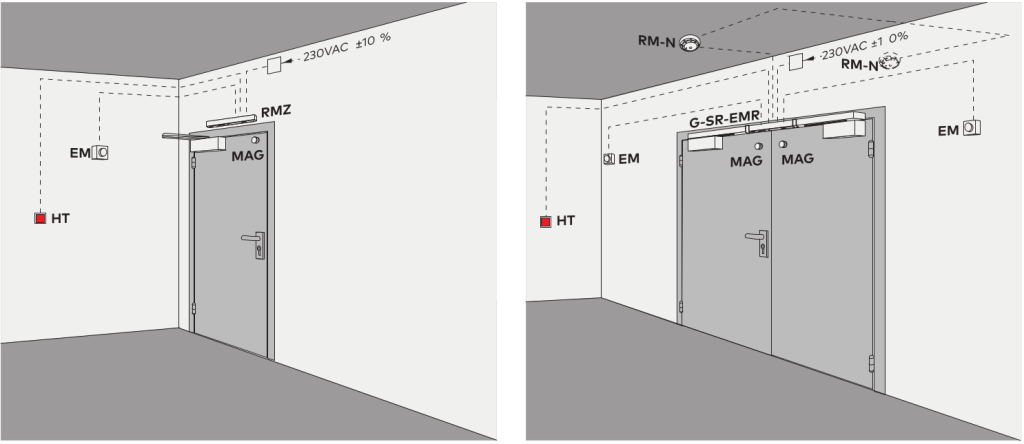 230VAC ±10 %
RMZ
EM
MAG
HT

RM-N
230VAC ±1 0%
RM-N
G-SR-EMR
EM
EM
MAG
MAG
HT