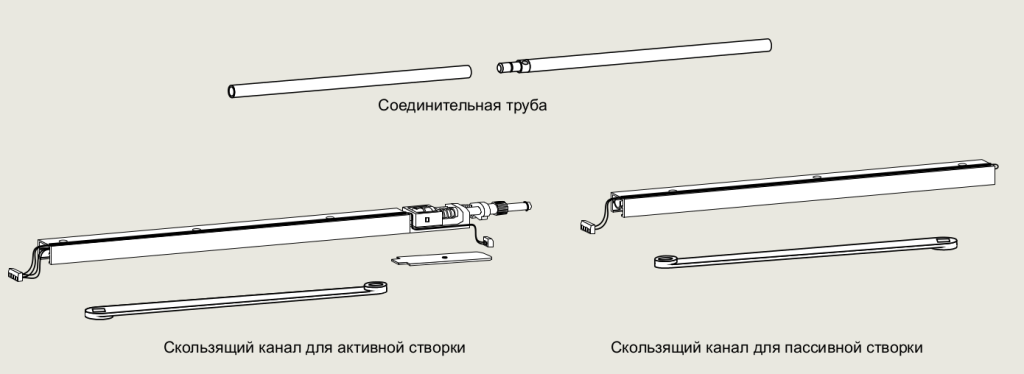 Соединительная труба

Скользящий канал для активной створки

Скользящий канал для пассивной створки